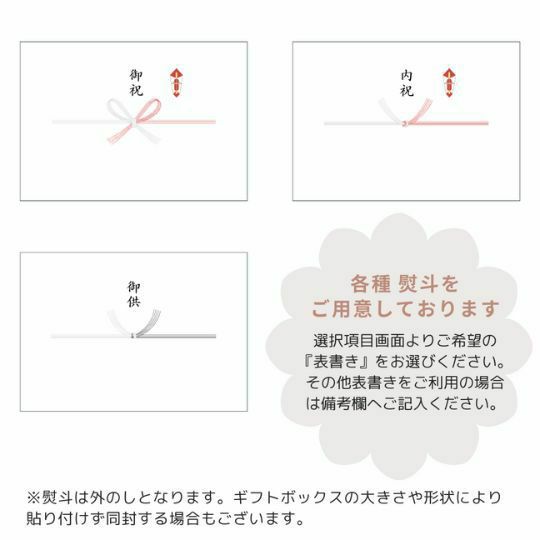 御祝

内祝

御供

各種 熨斗を
ご用意しております

選択項目画面よりご希望の『表書き』をお選びください。その他表書きをご利用の場合は備考欄へご記入ください。

※熨斗は外のしとなります。ギフトボックスの大きさや形状により貼り付けず同封する場合もございます。